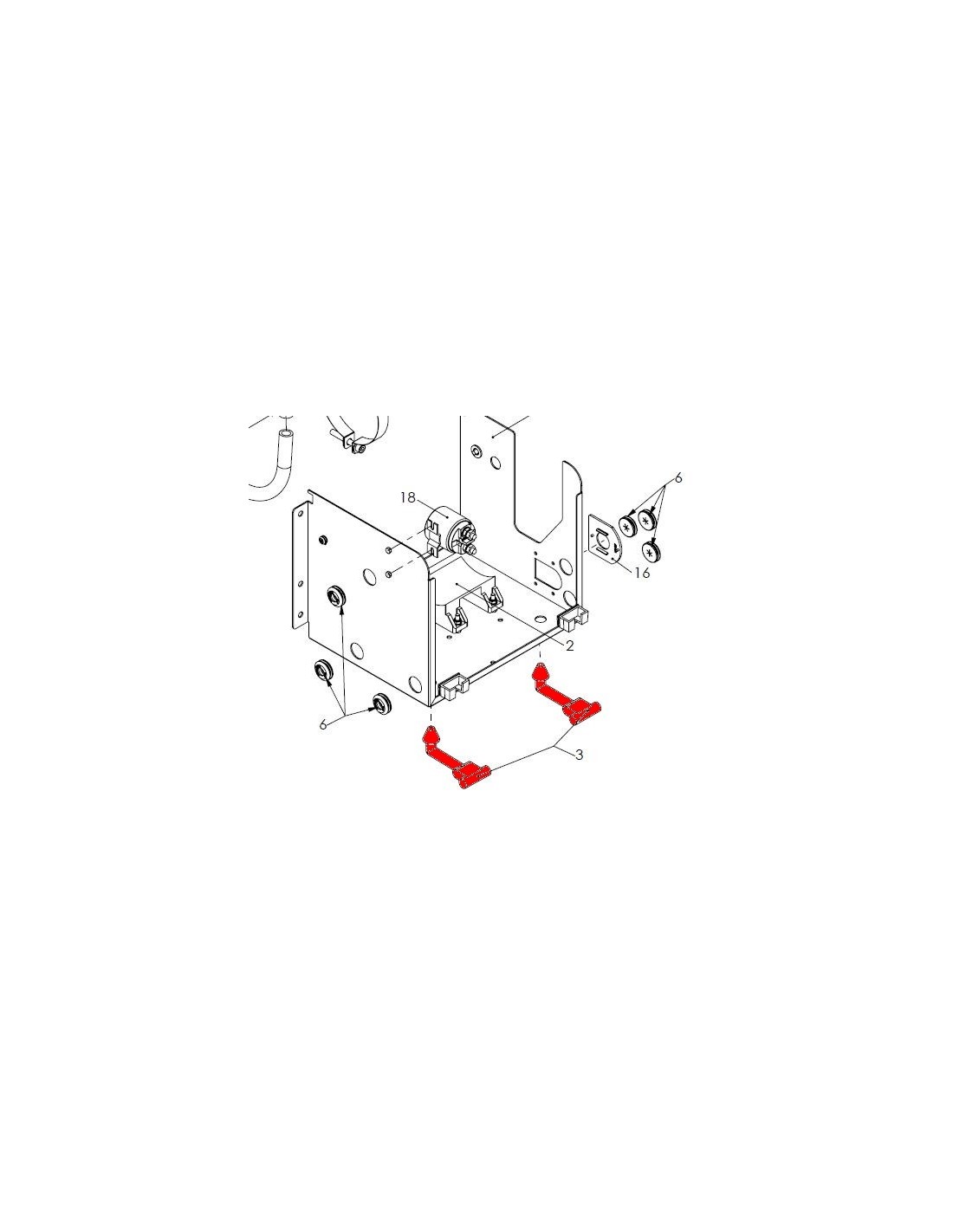 18
6
16
2
6
3