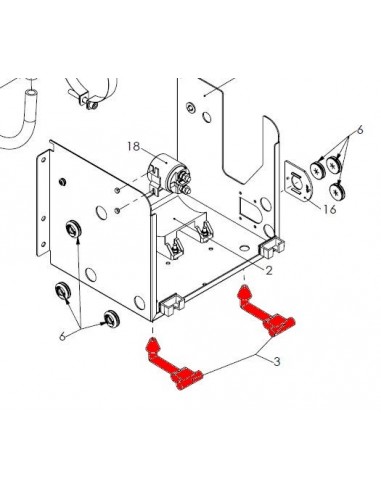 18
6
16
2
6
3